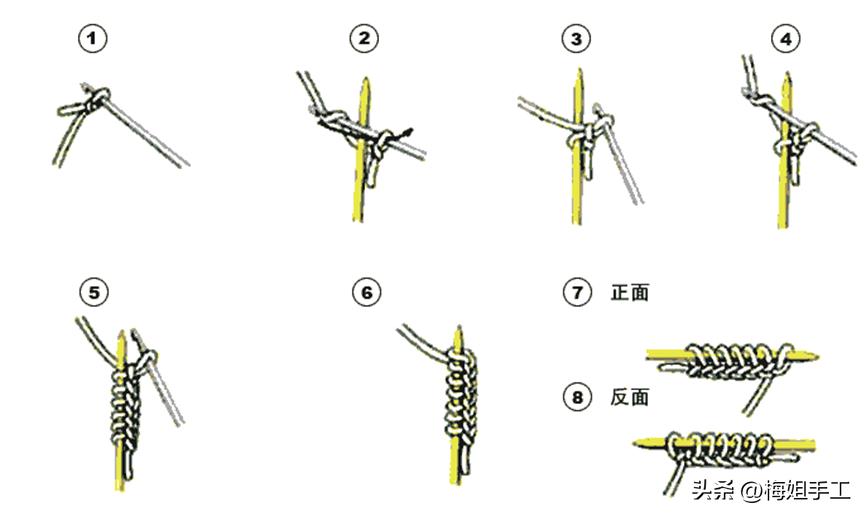 1

2

3

4

5

6

7 正面

8 反面

头条 @梅姐手工