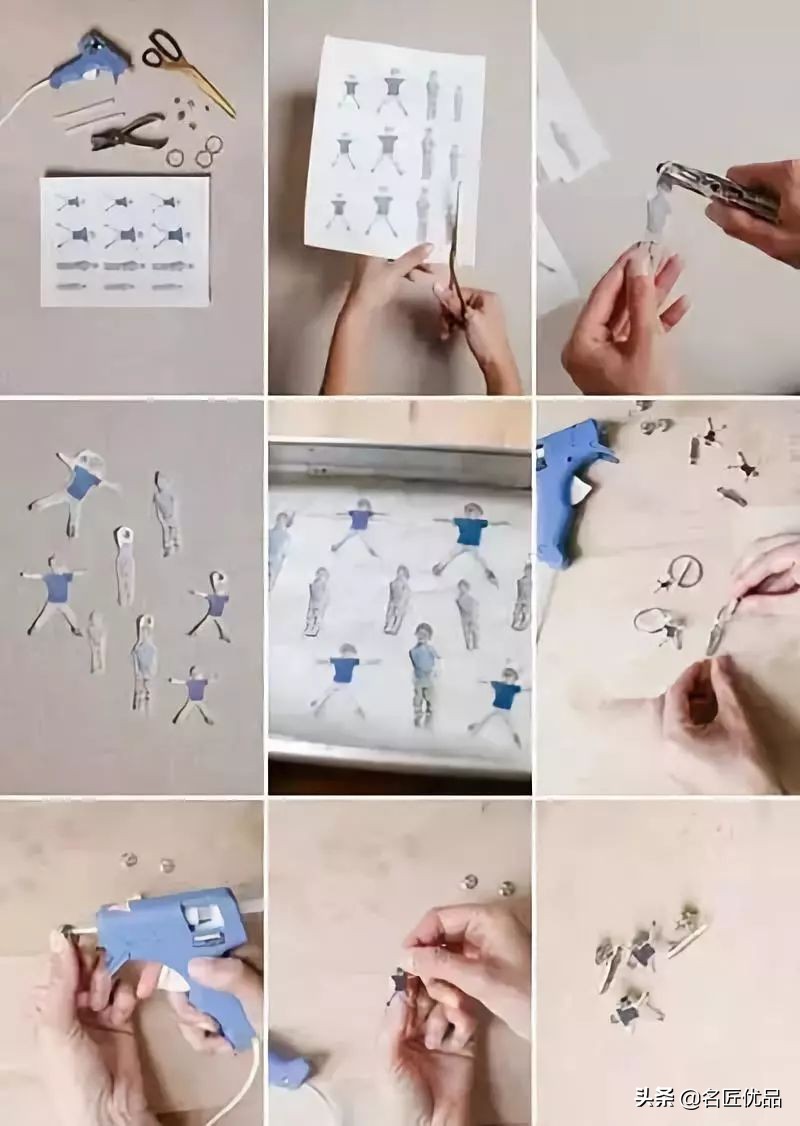 头条 @名匠优品